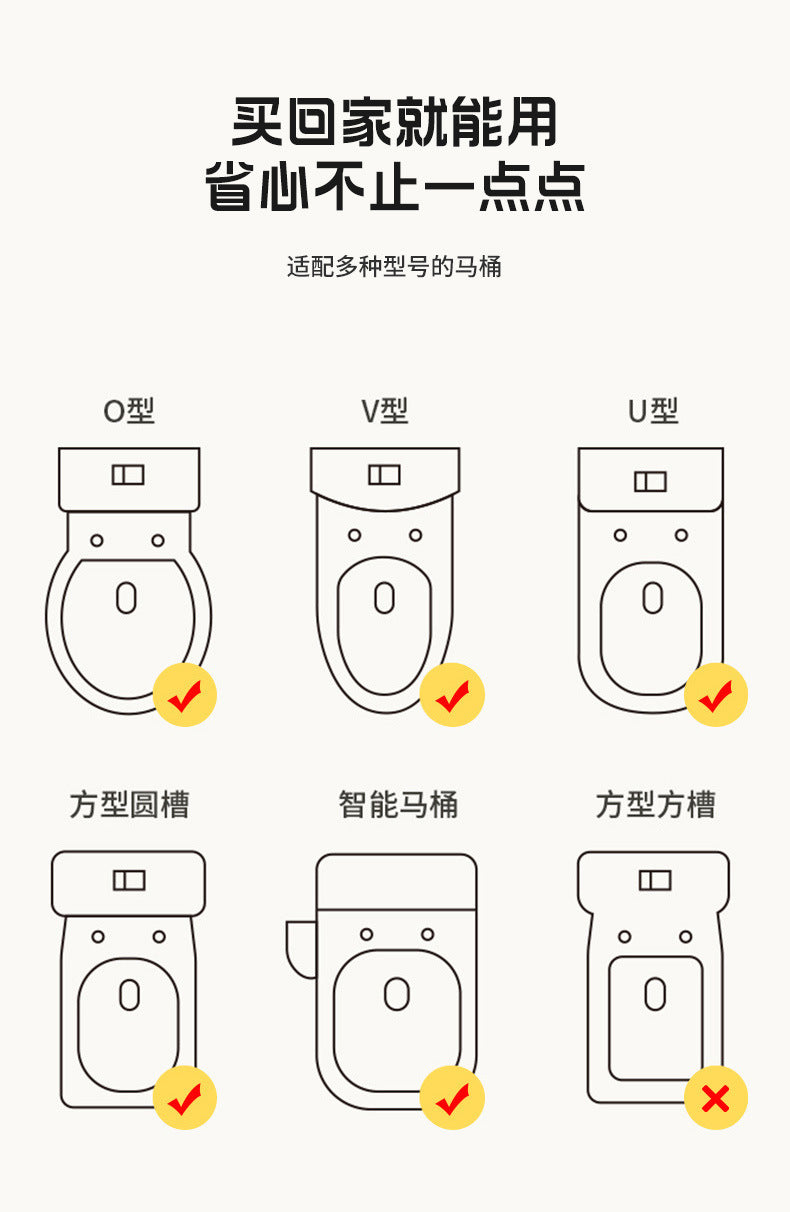 买回家就能用
省心不止一点点

适配多种型号的马桶

O型

V型

U型

方型圆槽

智能马桶

方型方槽